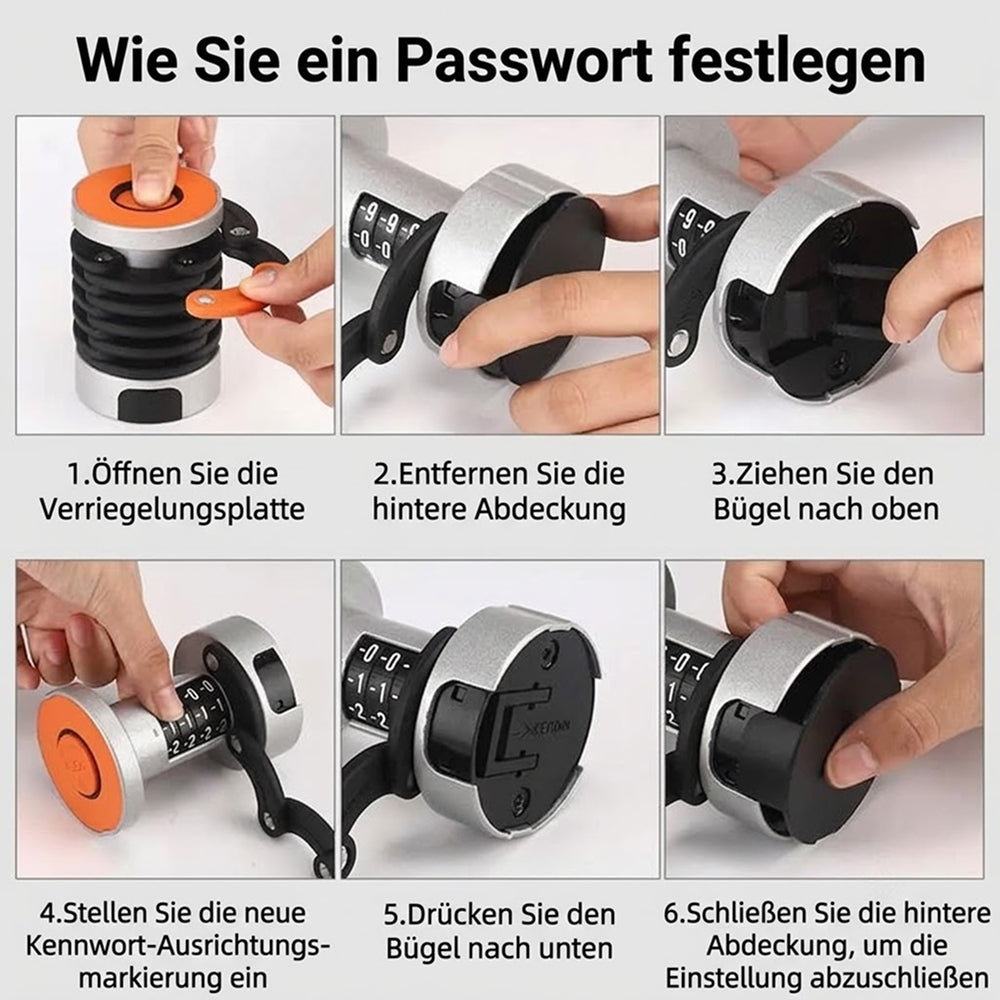 Wie Sie ein Passwort festlegen

1.Öffnen Sie die Verriegelungsplatte

2.Entfernen Sie die hintere Abdeckung

3.Ziehen Sie den Bügel nach oben

4.Stellen Sie die neue Kennwort-Ausrichtungsmarkierung ein

5.Drücken Sie den Bügel nach unten

6.Schließen Sie die hintere Abdeckung, um die Einstellung abzuschließen