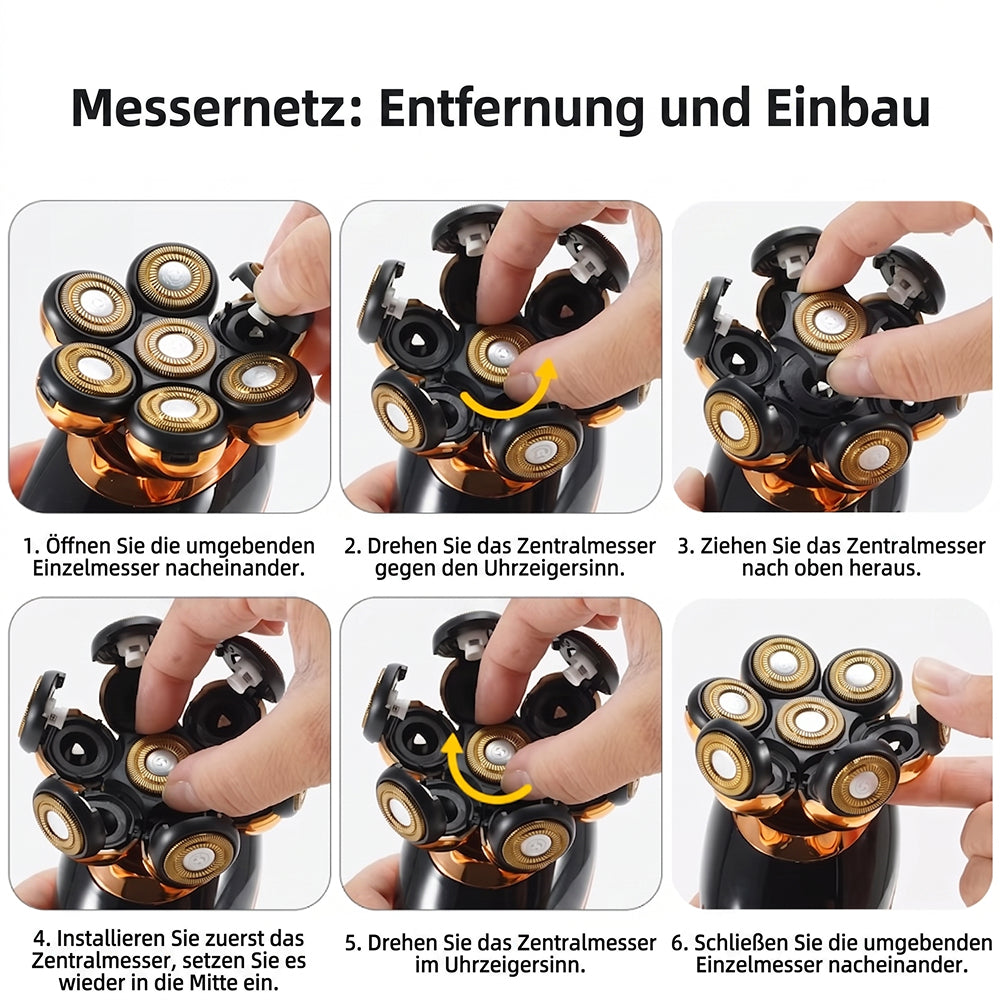 Messernetz: Entfernung und Einbau

1. Öffnen Sie die umgebenden Einzelmesser nacheinander.

2. Drehen Sie das Zentralmesser gegen den Uhrzeigersinn.

3. Ziehen Sie das Zentralmesser nach oben heraus.

4. Installieren Sie zuerst das Zentralmesser, setzen Sie es wieder in die Mitte ein.

5. Drehen Sie das Zentralmesser im Uhrzeigersinn.

6. Schließen Sie die umgebenden Einzelmesser nacheinander.