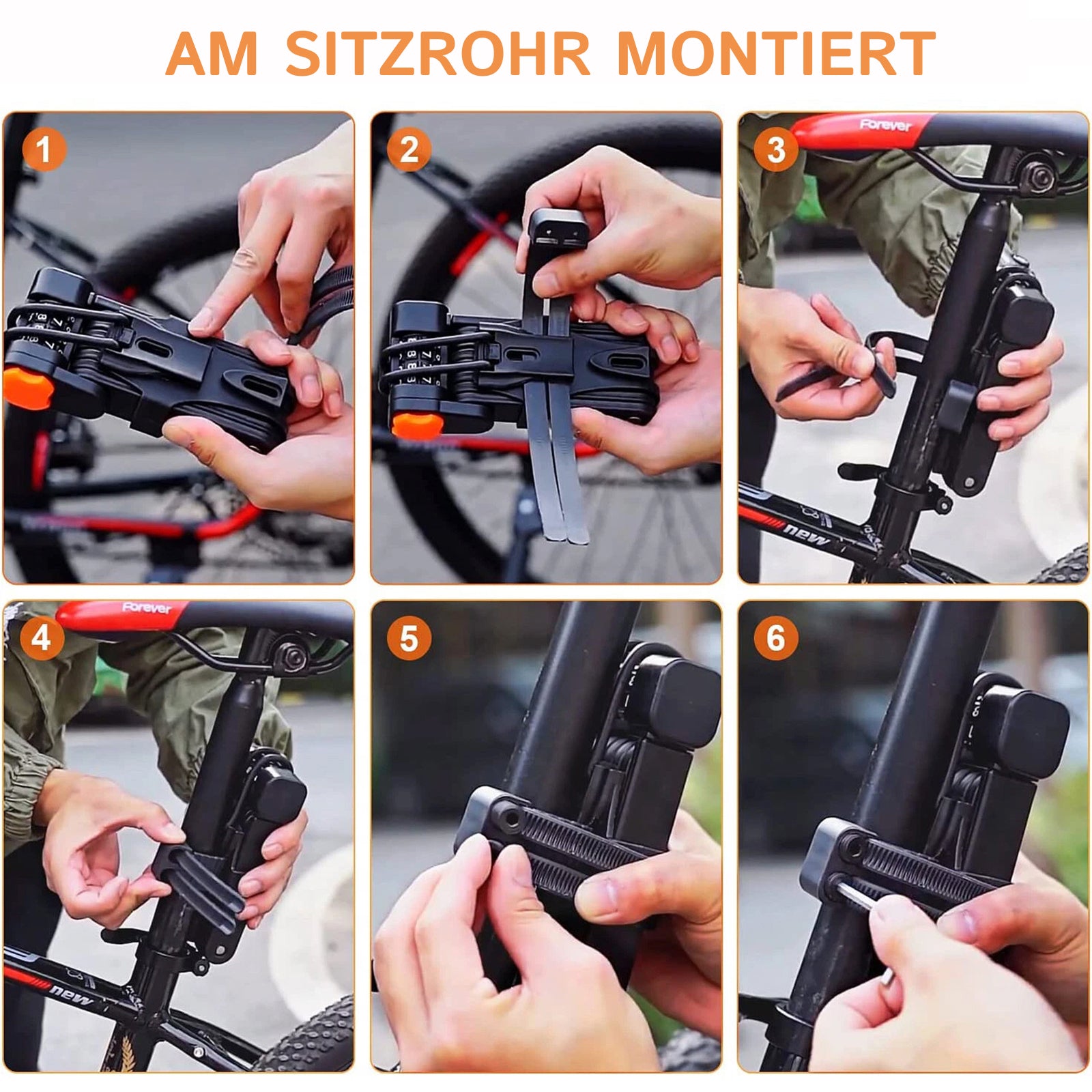 AM SITZROHR MONTIERT

1

2

3

Forever

new

4

Forever

new

5

6